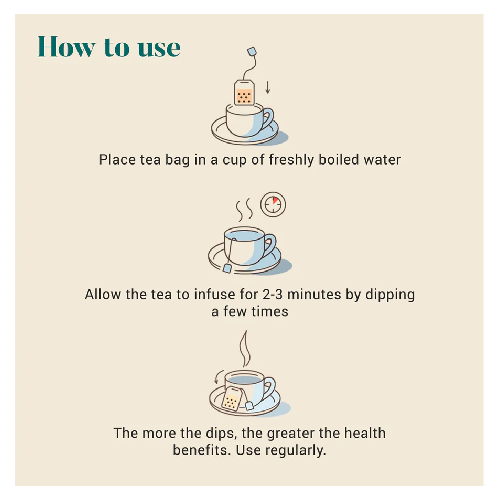 How to use

Place tea bag in a cup of freshly boiled water

Allow the tea to infuse for 2-3 minutes by dipping a few times

The more the dips, the greater the health benefits. Use regularly.