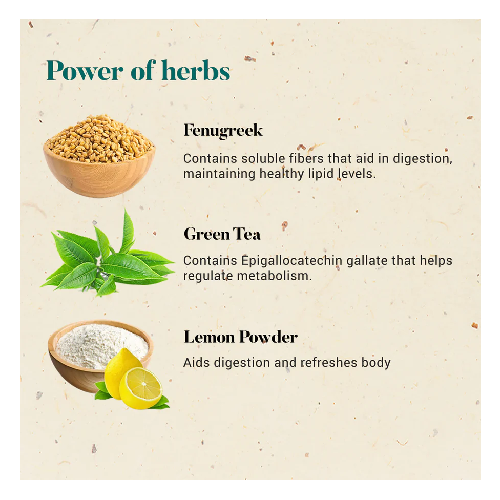 Power of herbs

Fenugreek

Contains soluble fibers that aid in digestion, maintaining healthy lipid levels.

Green Tea

Contains Epigallocatechin gallate that helps regulate metabolism.

Lemon Powder

Aids digestion and refreshes body